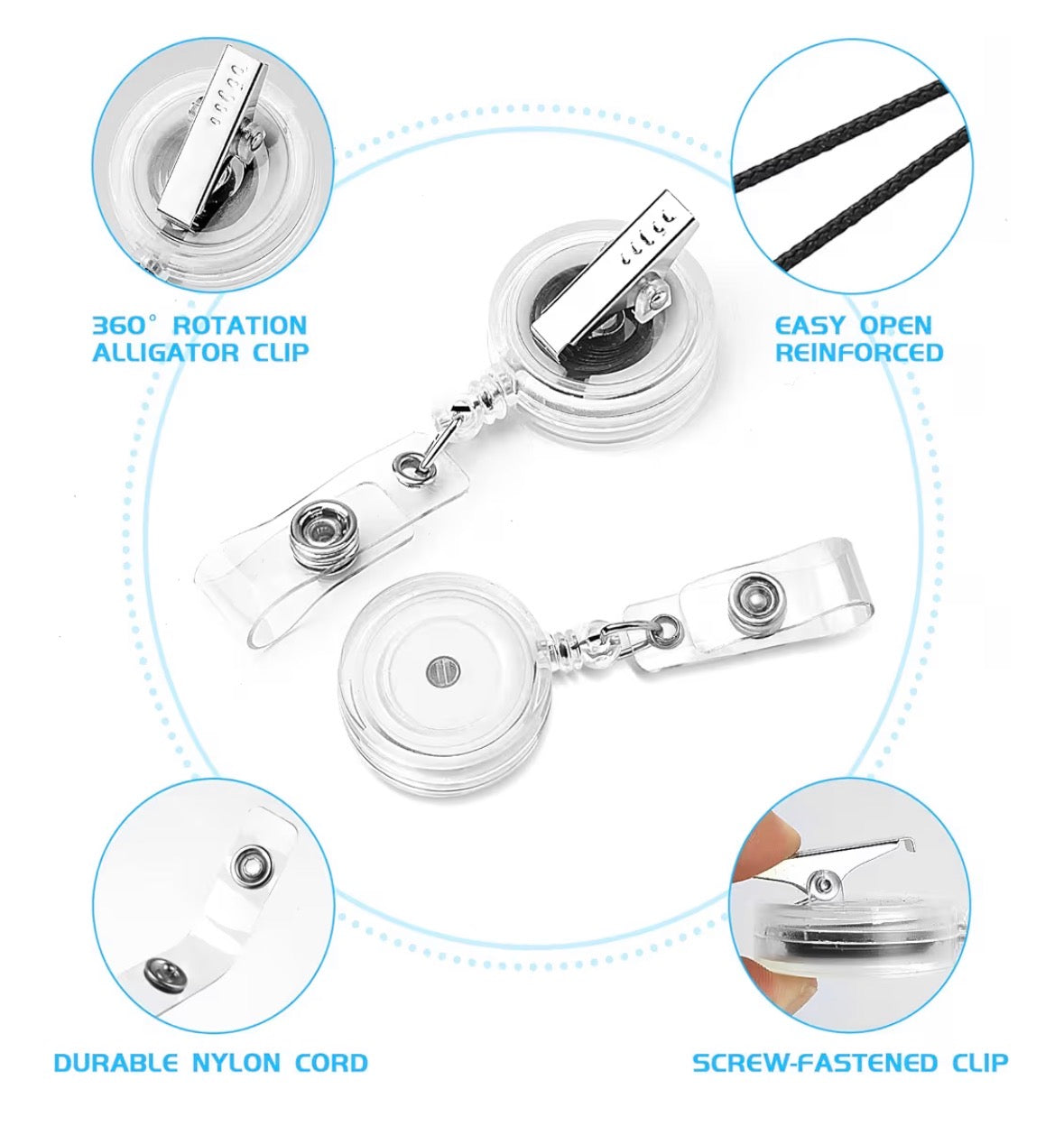 360° ROTATION
ALLIGATOR CLIP

EASY OPEN
REINFORCED

DURABLE NYLON CORD

SCREW-FASTENED CLIP